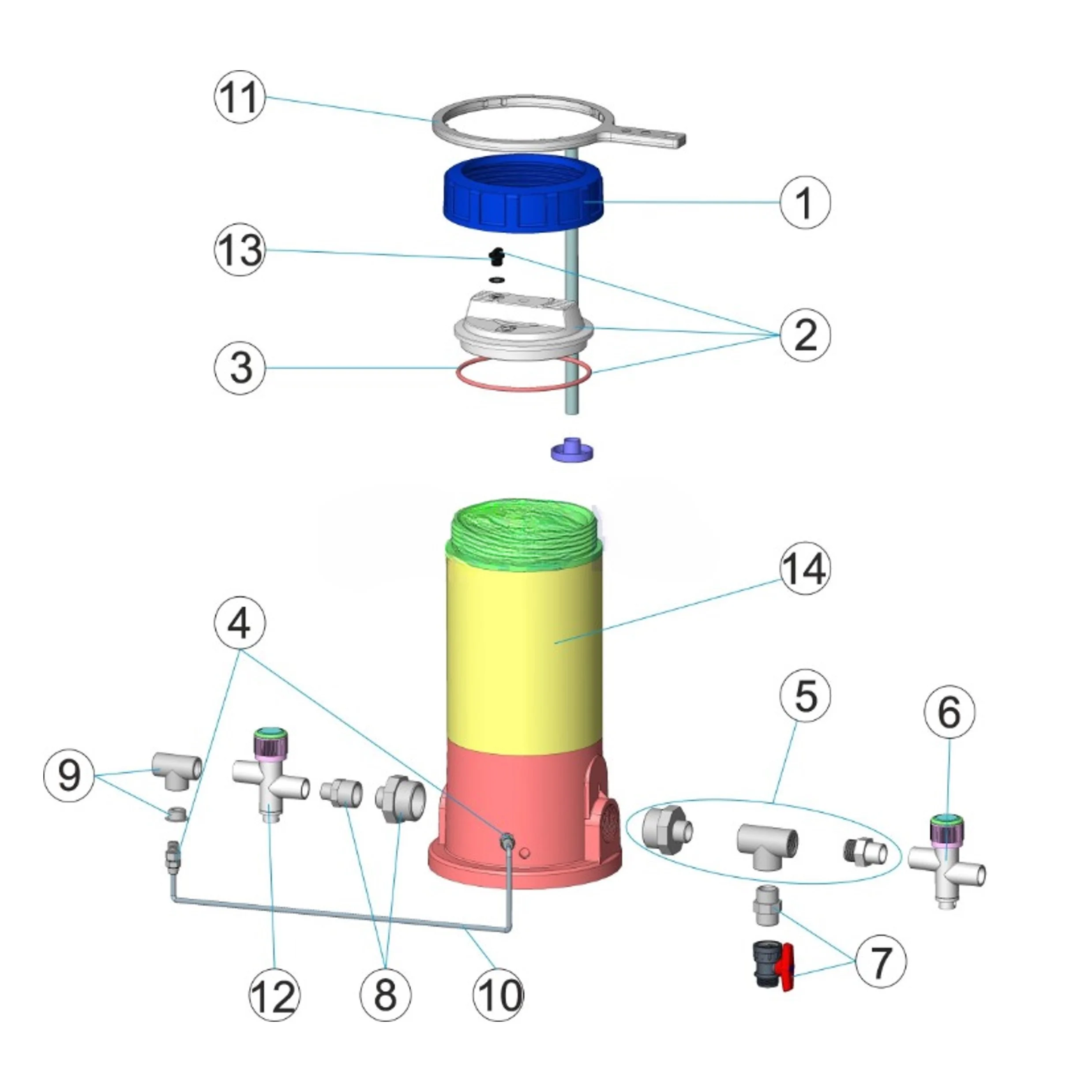 11
1
13
2
3
14
4
5
6
9
7
12
8
10